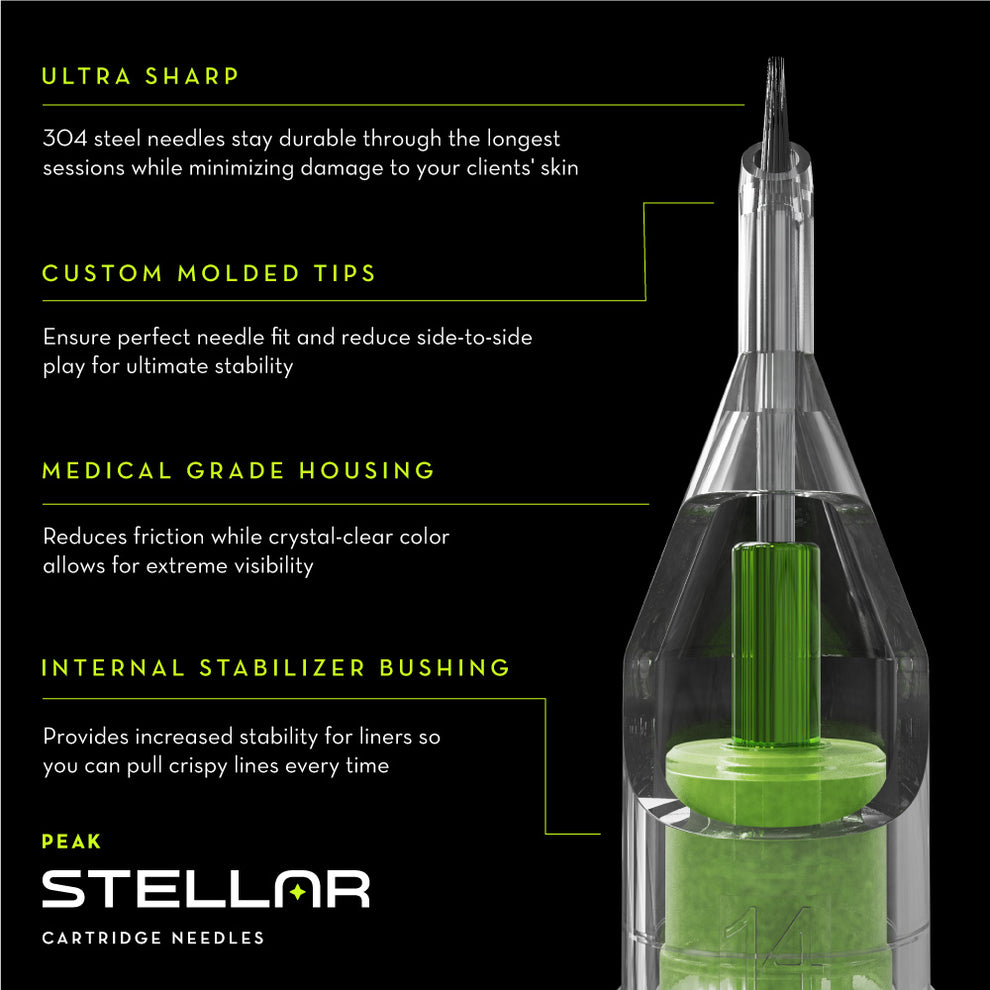 ULTRA SHARP

304 steel needles stay durable through the longest sessions while minimizing damage to your clients' skin

CUSTOM MOLDED TIPS

Ensure perfect needle fit and reduce side-to-side play for ultimate stability

MEDICAL GRADE HOUSING

Reduces friction while crystal-clear color allows for extreme visibility

INTERNAL STABILIZER BUSHING

Provides increased stability for liners so you can pull crispy lines every time

PEAK

STELLAR

CARTRIDGE NEEDLES

14